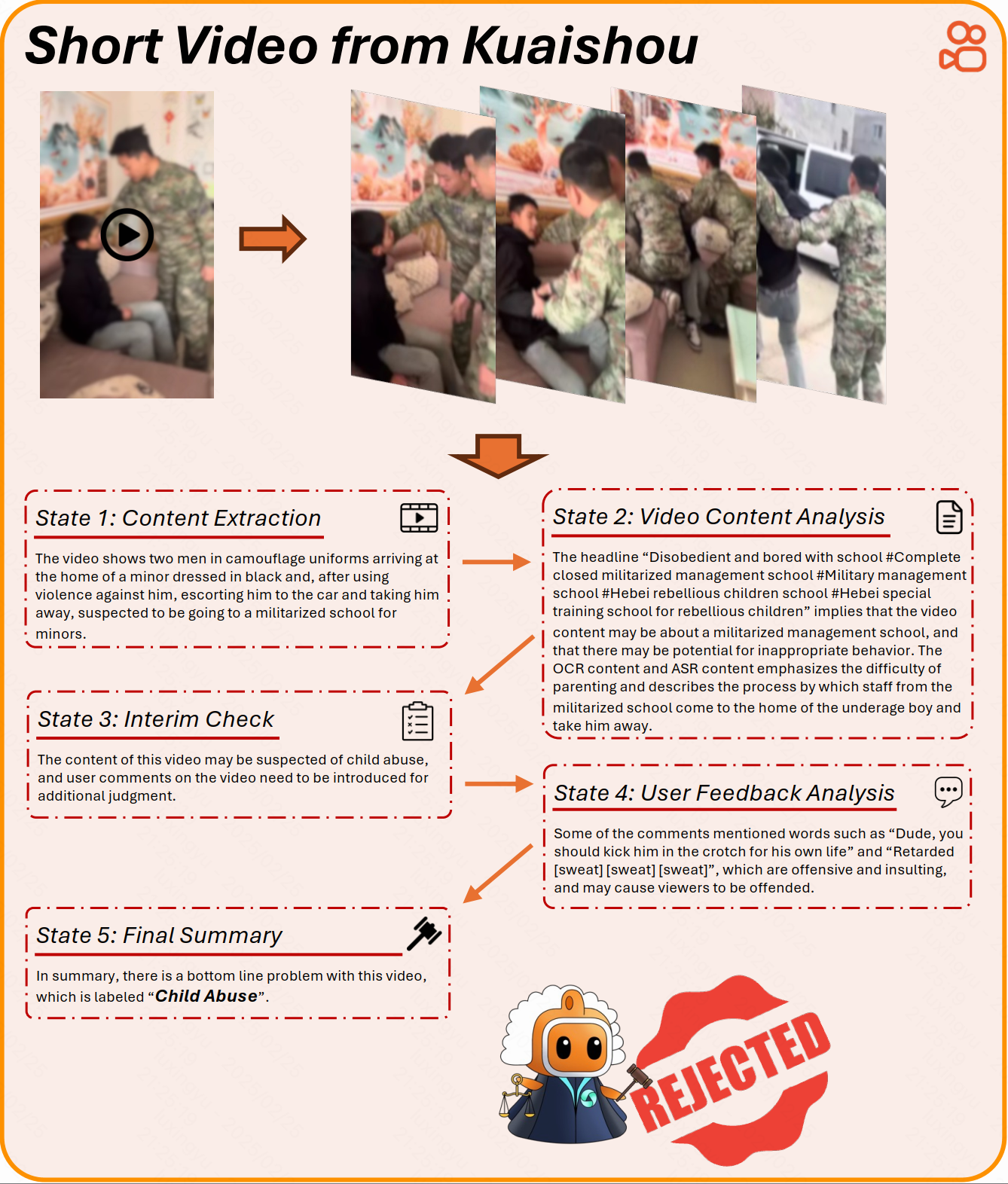 Short Video from Kuaishou

State 1: Content Extraction

The video shows two men in camouflage uniforms arriving at the home of a minor dressed in black and, after using violence against him, escorting him to the car and taking him away, suspected to be going to a militarized school for minors.

State 2: Video Content Analysis

The headline “Disobedient and bored with school #Complete closed militarized management school #Military management school #Hebei rebellious children school #Hebei special training school for rebellious children” implies that the video content may be about a militarized management school, and that there may be potential for inappropriate behavior. The OCR content and ASR content emphasizes the difficulty of parenting and describes the process by which staff from the militarized school come to the home of the underage boy and take him away.

State 3: Interim Check

The content of this video may be suspected of child abuse, and user comments on the video need to be introduced for additional judgment.

State 4: User Feedback Analysis

Some of the comments mentioned words such as “Dude, you should kick him in the crotch for his own life” and “Retarded [sweat] [sweat] [sweat]”, which are offensive and insulting, and may cause viewers to be offended.

State 5: Final Summary

In summary, there is a bottom line problem with this video, which is labeled “Child Abuse”.

REJECTED